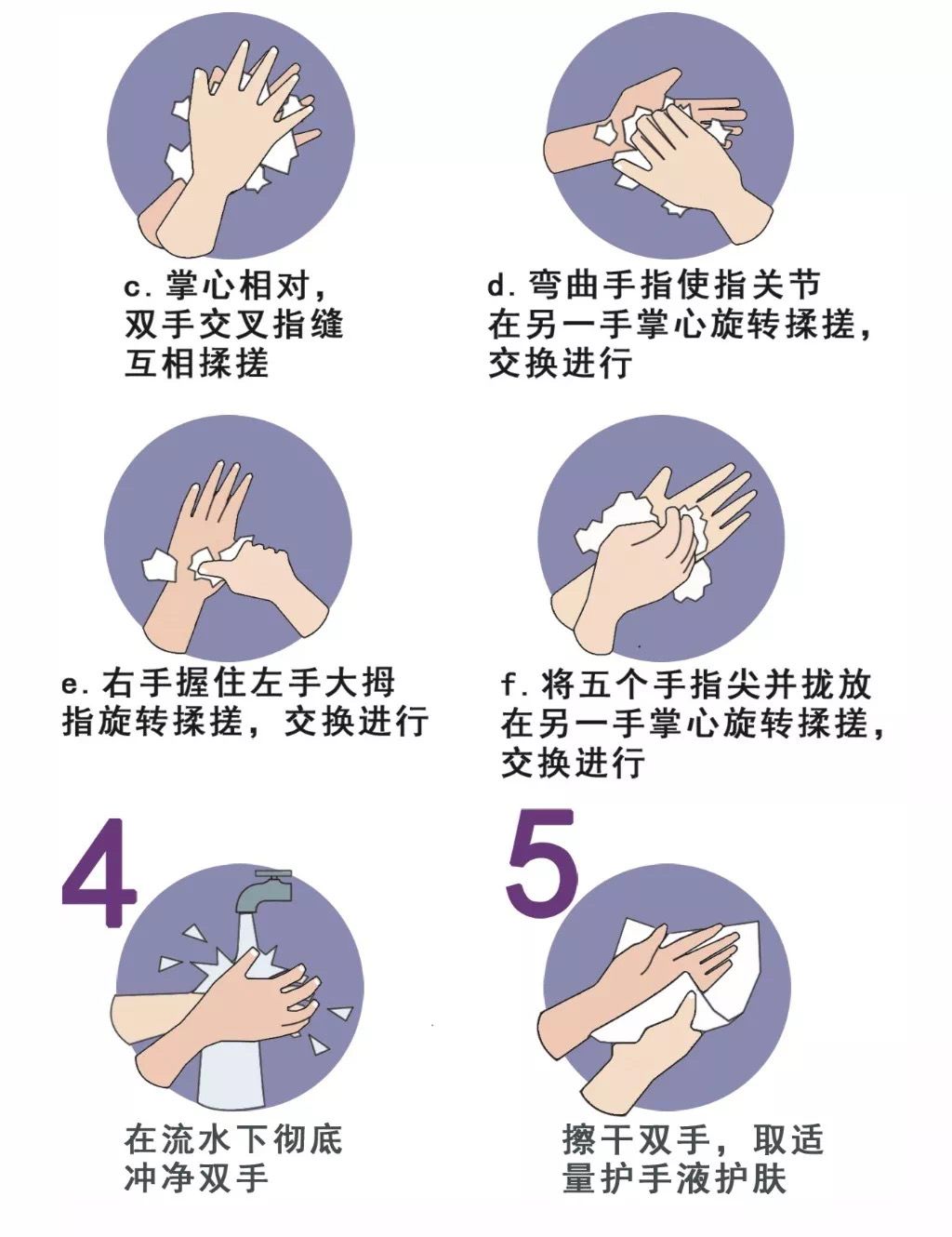 c. 掌心相对，双手交叉指缝互相揉搓

d. 弯曲手指使指关节在另一手掌心旋转揉搓，交换进行

e. 右手握住左手大拇指旋转揉搓，交换进行

f. 将五个手指尖并拢放在另一手掌心旋转揉搓，交换进行

4

在流水下彻底冲净双手

5

擦干双手，取适量护手液护肤